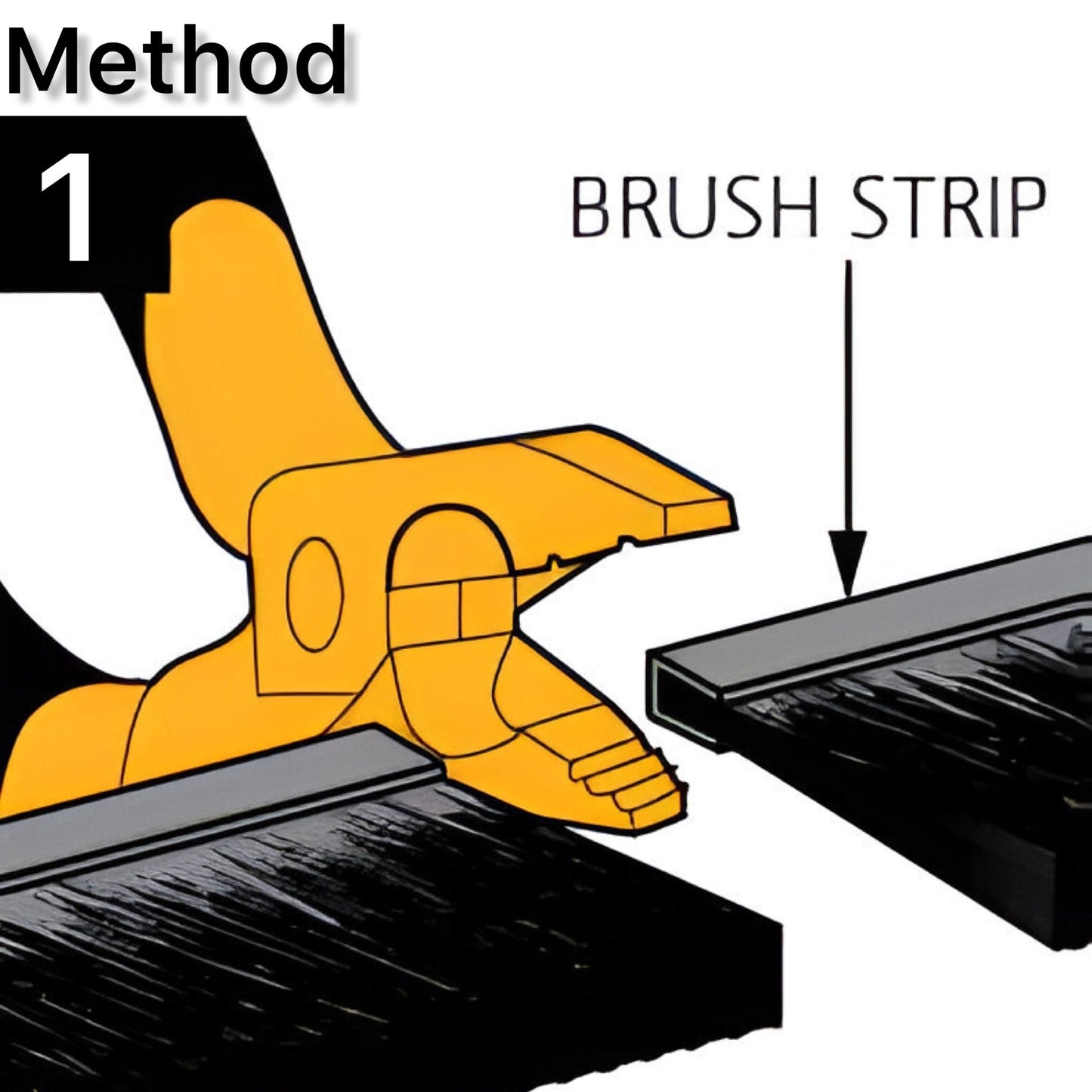 Method
1
BRUSH STRIP