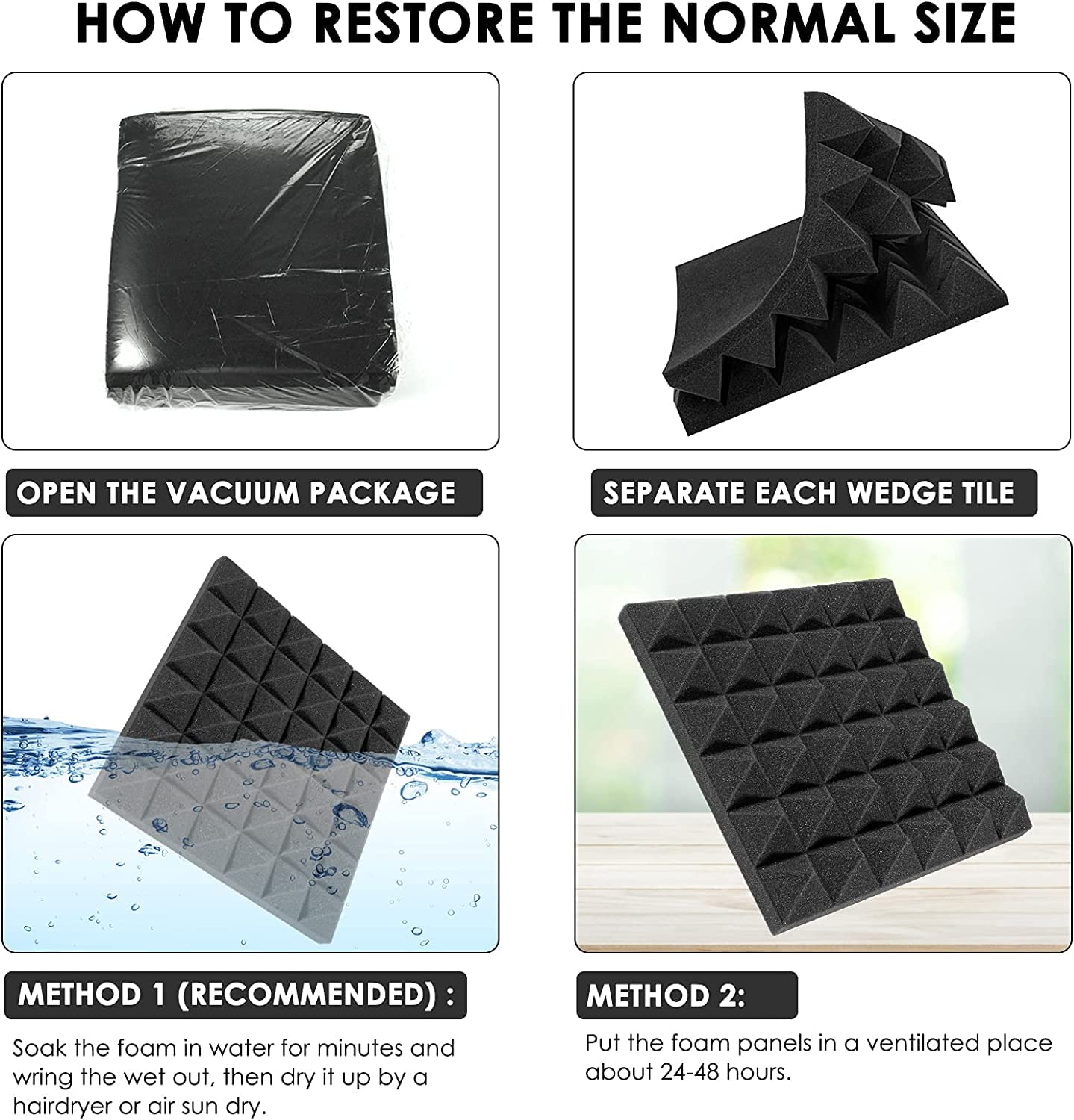 HOW TO RESTORE THE NORMAL SIZE

OPEN THE VACUUM PACKAGE

SEPARATE EACH WEDGE TILE

METHOD 1 (RECOMMENDED) :

Soak the foam in water for minutes and wring the wet out, then dry it up by a hairdryer or air sun dry.

METHOD 2:

Put the foam panels in a ventilated place about 24-48 hours.