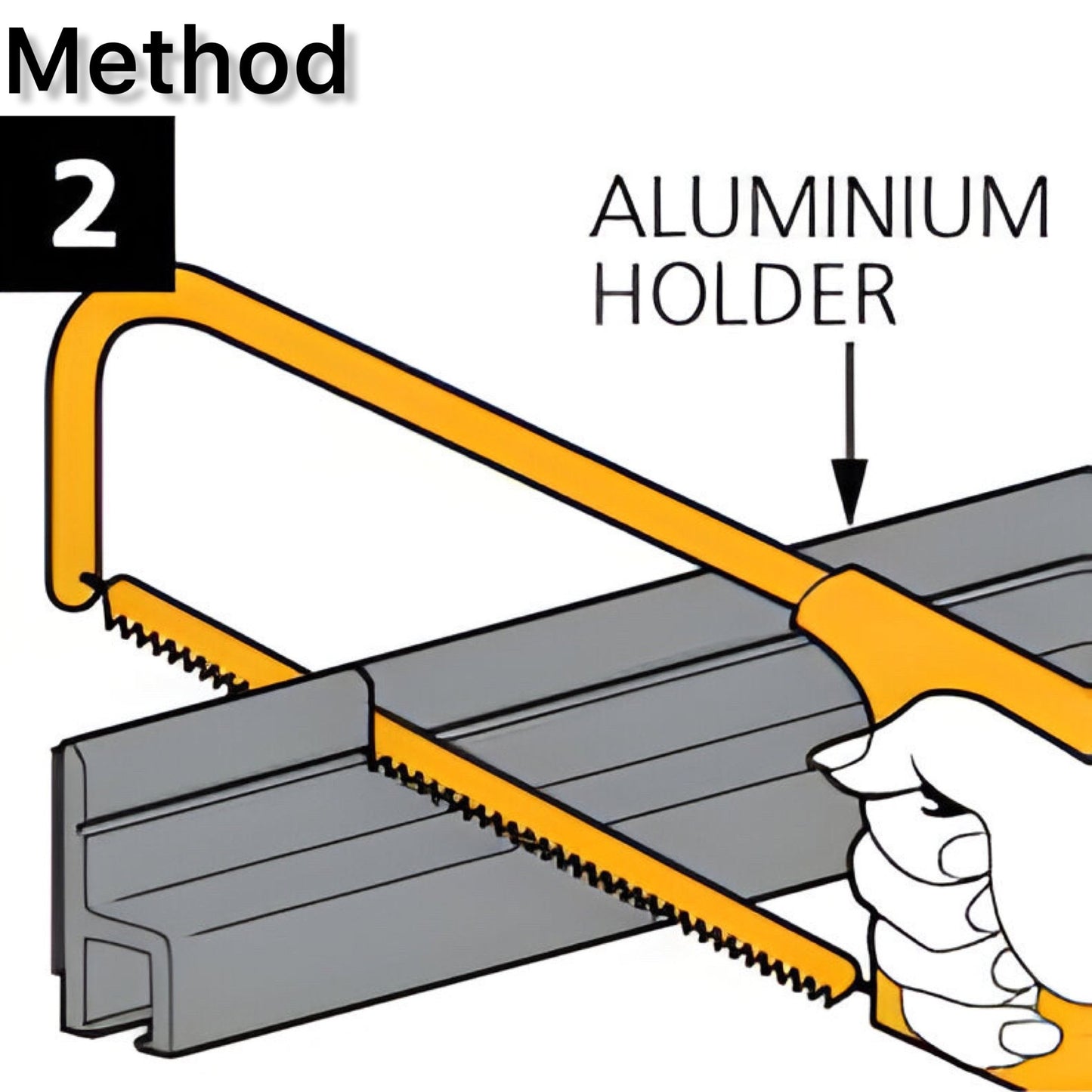 Method

2

ALUMINIUM HOLDER