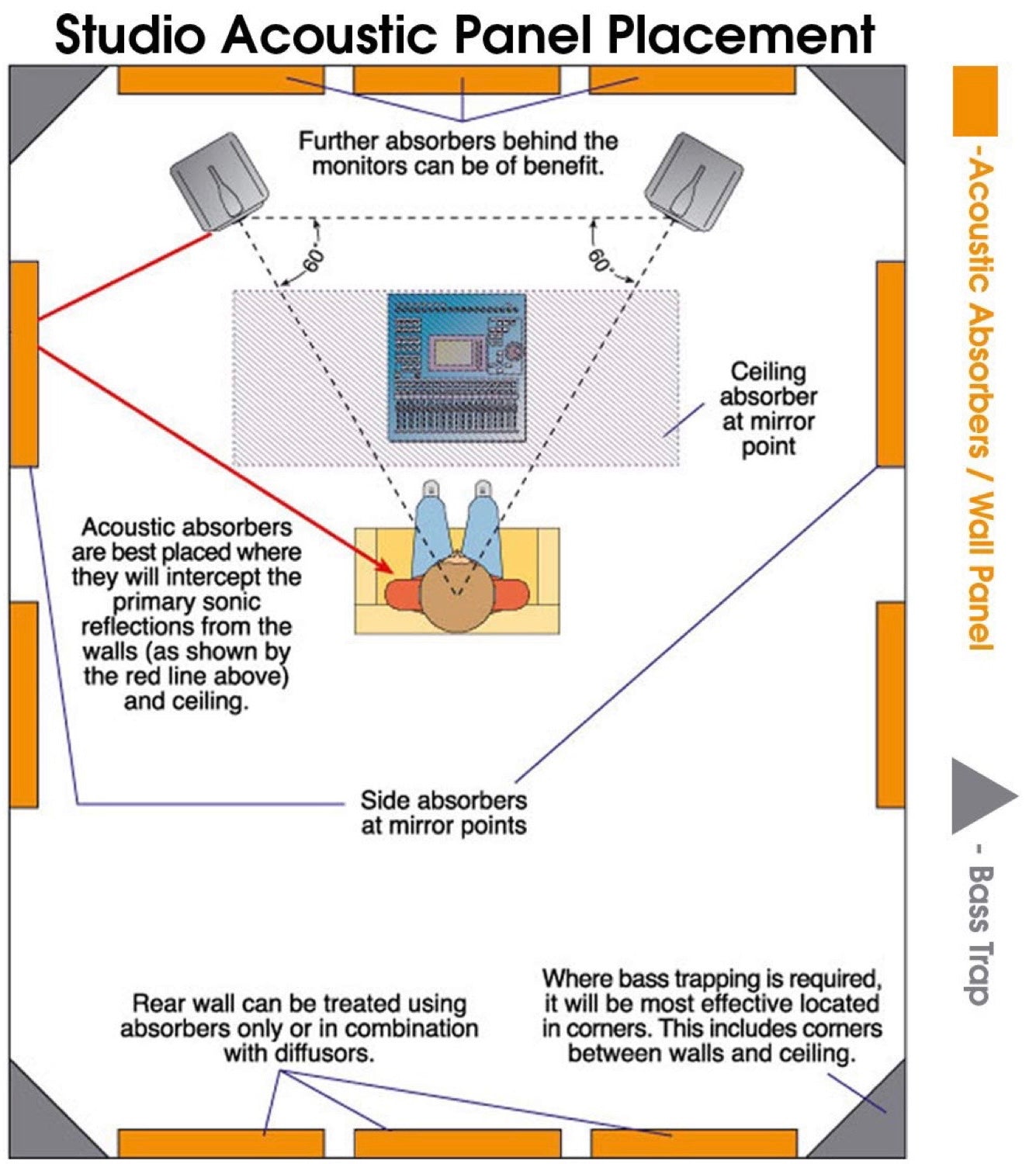 Studio Acoustic Panel Placement

Further absorbers behind the monitors can be of benefit.

60°

60°

Ceiling absorber at mirror point

Acoustic absorbers are best placed where they will intercept the primary sonic reflections from the walls (as shown by the red line above) and ceiling.

Side absorbers at mirror points

Rear wall can be treated using absorbers only or in combination with diffusors.

Where bass trapping is required, it will be most effective located in corners. This includes corners between walls and ceiling.

-Acoustic Absorbers / Wall Panel

- Bass Trap